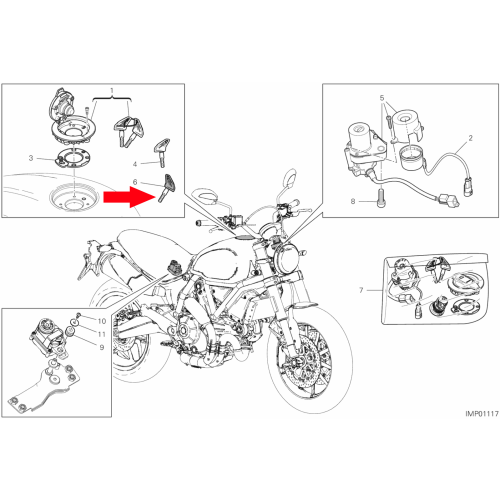 1
3
4
6
5
2
8
7
10
11
9
IMP01117