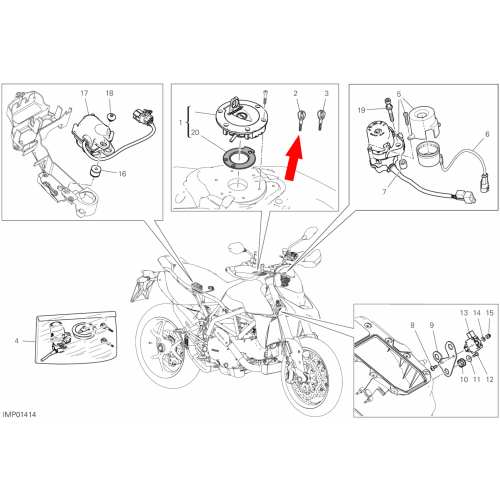 17
18
16
1
20
2
3
19
5
6
7
4
8
9
13
14
15
10
11
12
IMP01414