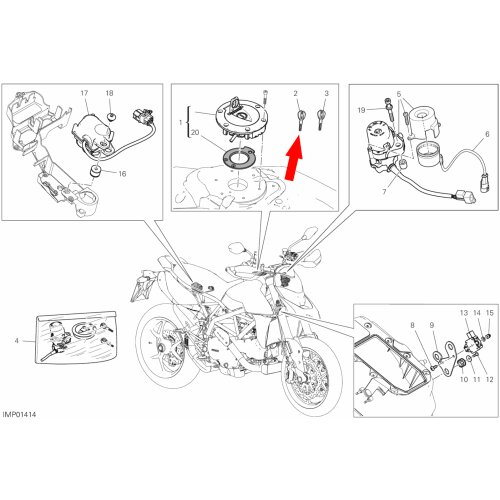 17
18
16
1
20
2
3
19
5
6
7
4
8
9
13
14
15
10
11
12
IMP01414